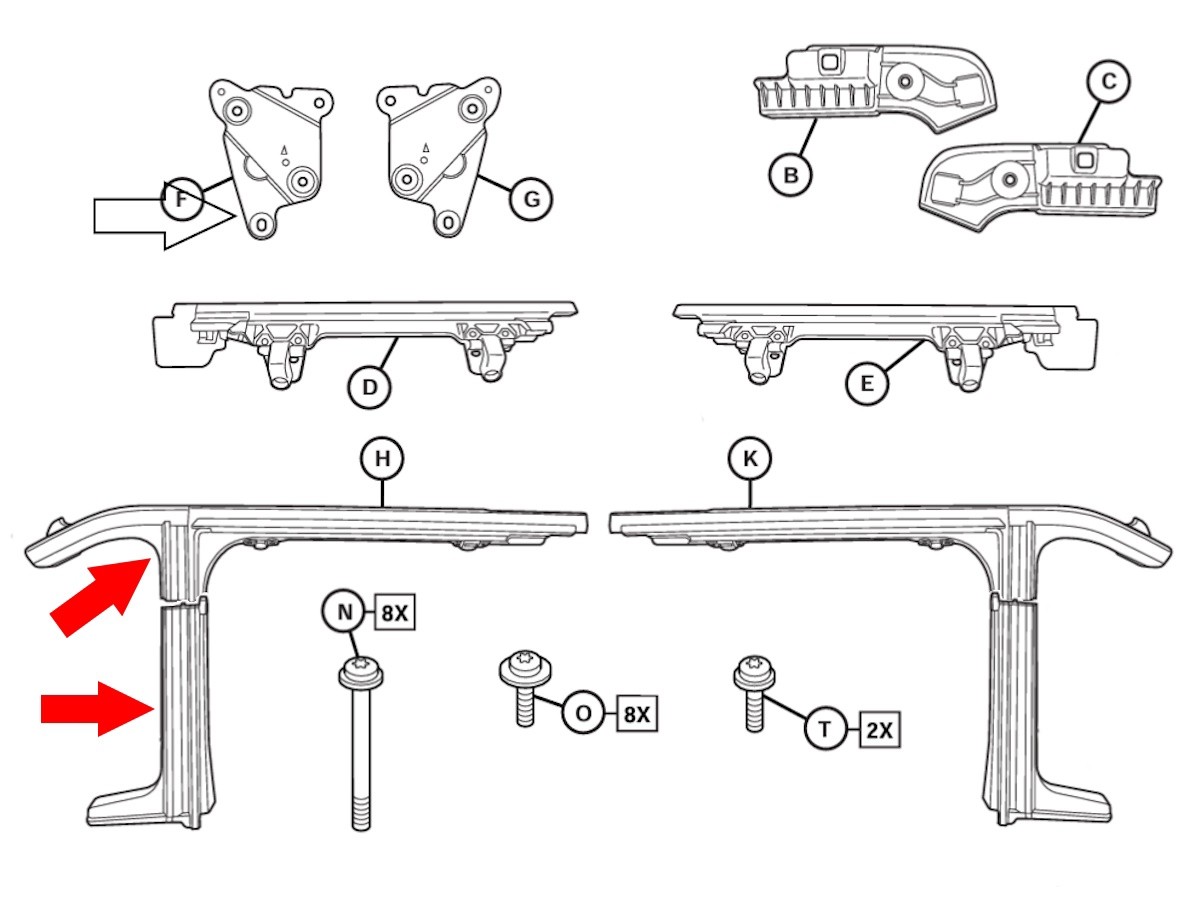 F
G
B
C
D
E
H
K
N
8X
O
8X
T
2X