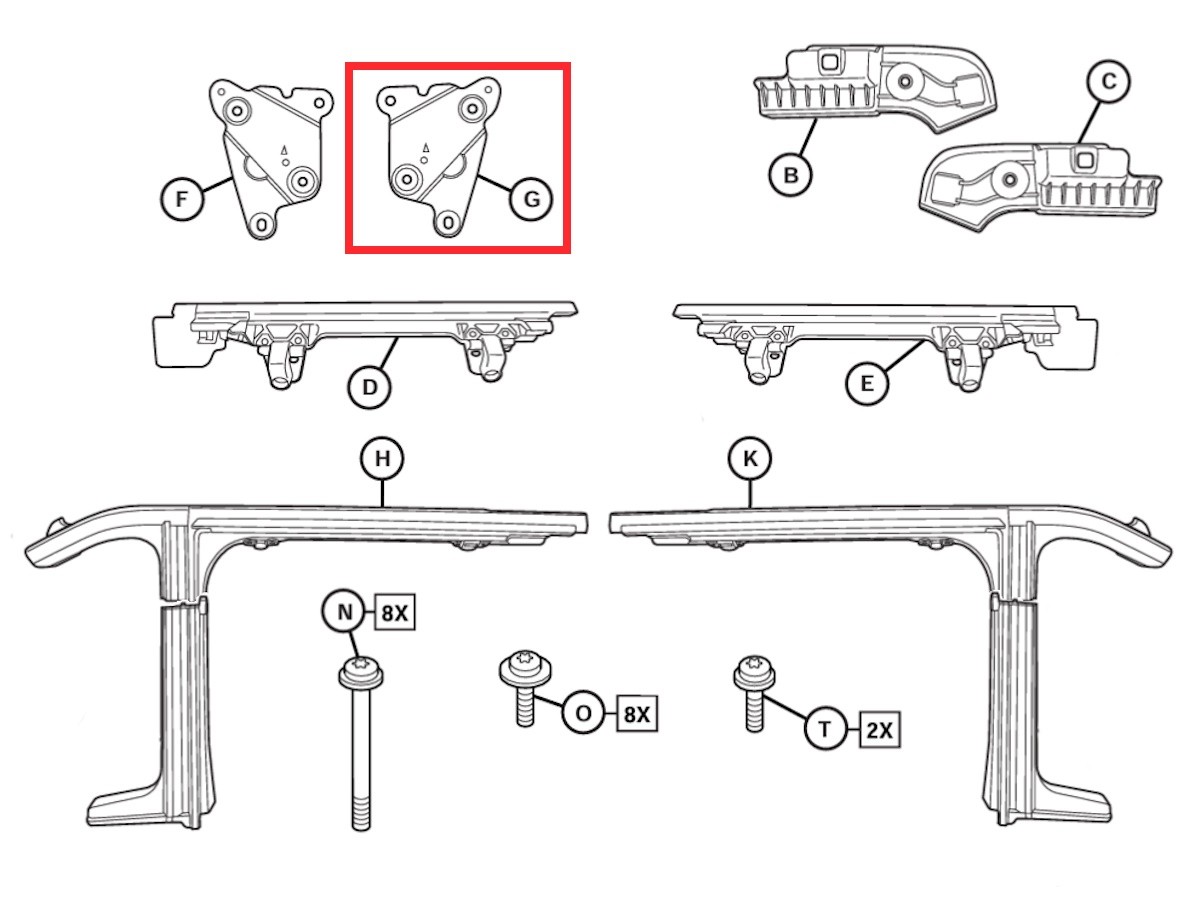 F
G
B
C
D
E
H
K
N 8X
O 8X
T 2X