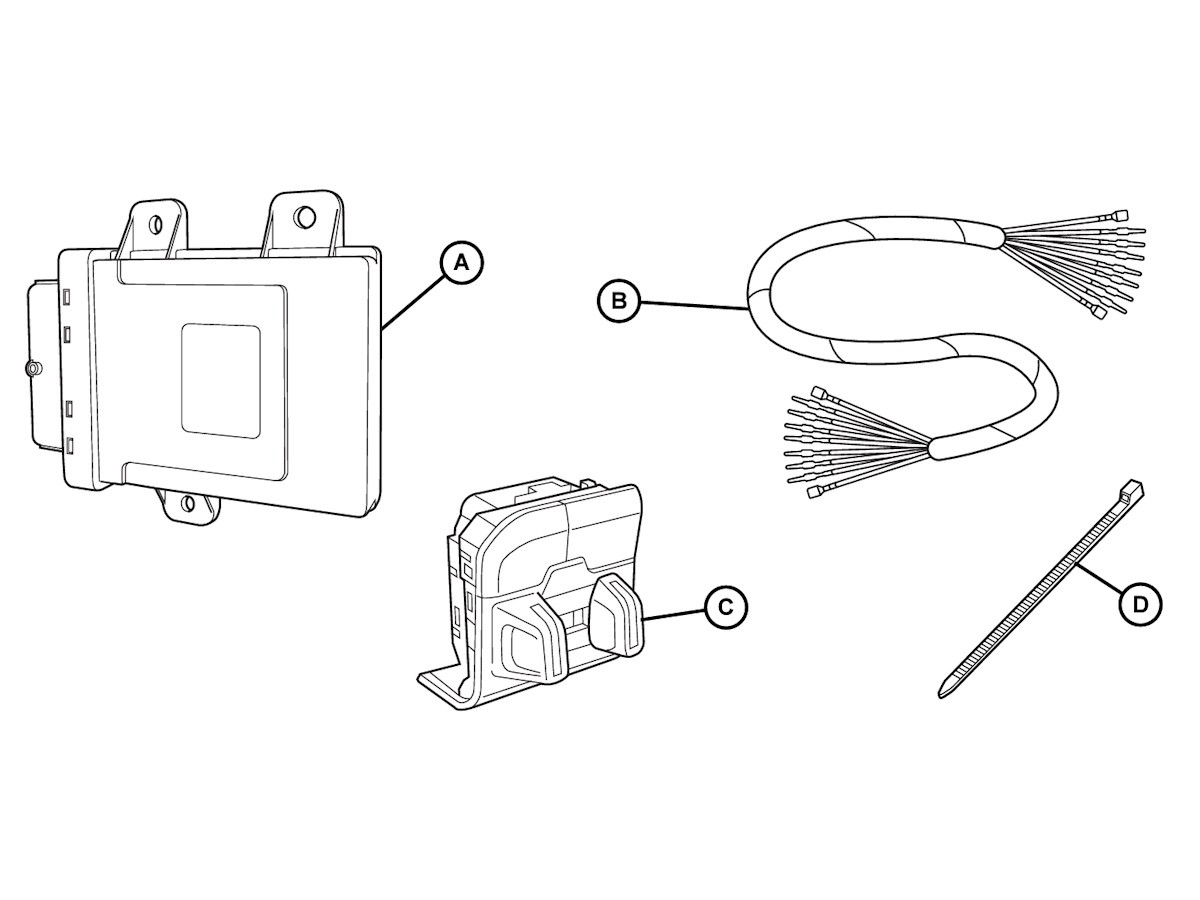 A
B
C
D