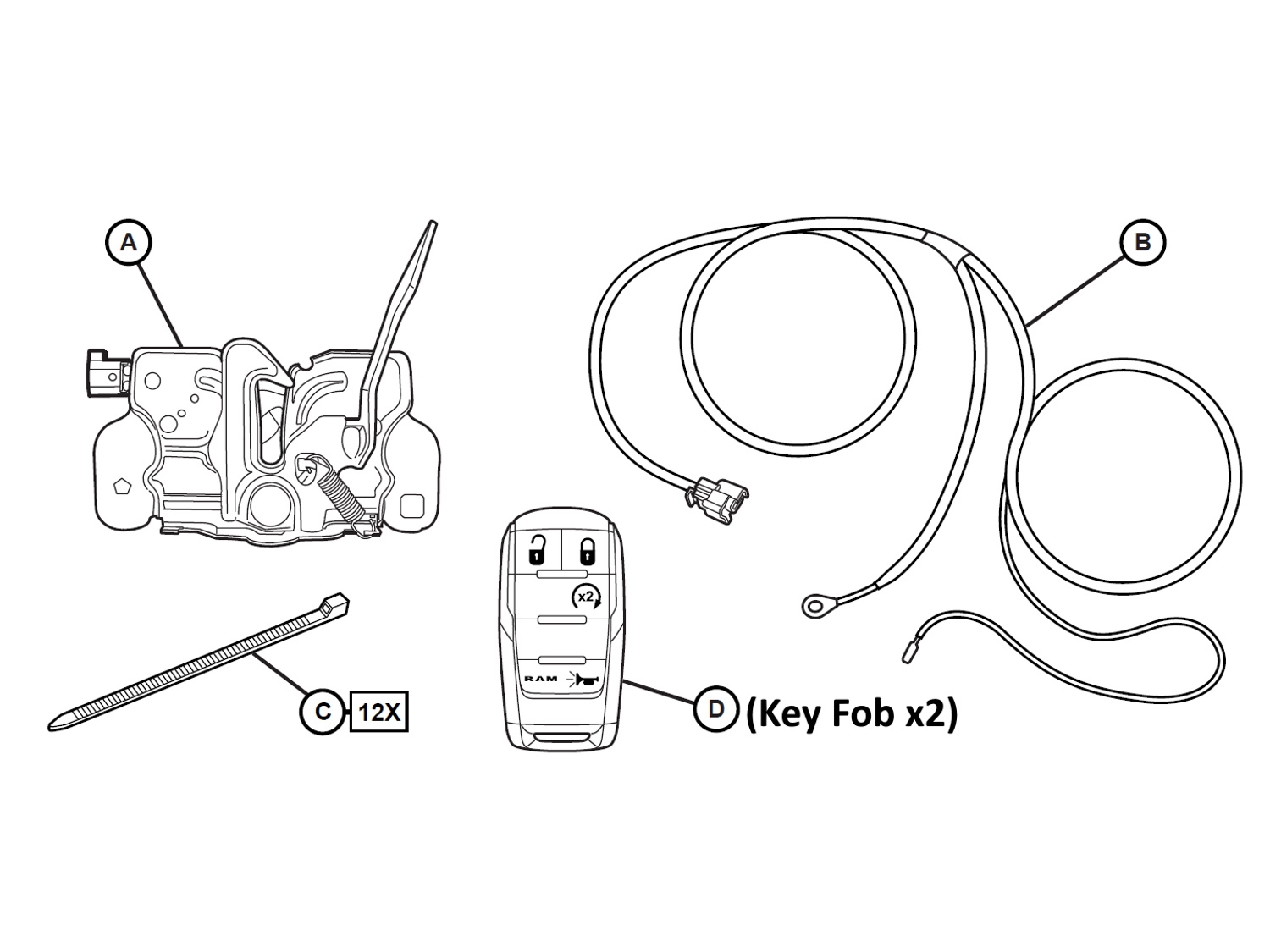 A

B

x2

RAM

C 12X

D (Key Fob x2)